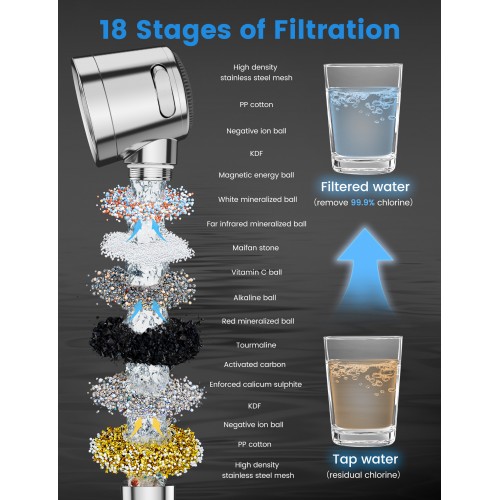 18 Stages of Filtration

High density stainless steel mesh

PP cotton

Negative ion ball

KDF

Magnetic energy ball

White mineralized ball

Far infrared mineralized ball

Maifan stone

Vitamin C ball

Alkaline ball

Red mineralized ball

Tourmaline

Activated carbon

Enforced calicum sulphite

KDF

Negative ion ball

PP cotton

High density stainless steel mesh

Filtered water
(remove 99.9% chlorine)

Tap water
(residual chlorine)