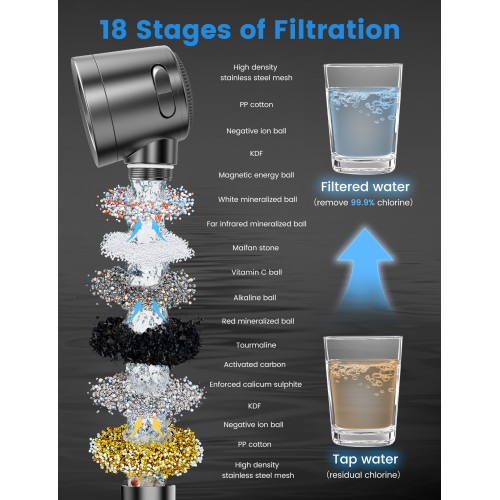 18 Stages of Filtration

High density stainless steel mesh

PP cotton

Negative ion ball

KDF

Magnetic energy ball

White mineralized ball

Far infrared mineralized ball

Maifan stone

Vitamin C ball

Alkaline ball

Red mineralized ball

Tourmaline

Activated carbon

Enforced calicum sulphite

KDF

Negative ion ball

PP cotton

High density stainless steel mesh

Filtered water
(remove 99.9% chlorine)

Tap water
(residual chlorine)