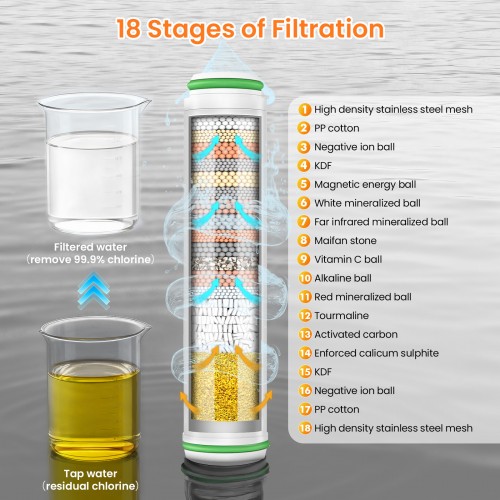 18 Stages of Filtration

Filtered water
(remove 99.9% chlorine)

Tap water
(residual chlorine)

1 High density stainless steel mesh
2 PP cotton
3 Negative ion ball
4 KDF
5 Magnetic energy ball
6 White mineralized ball
7 Far infrared mineralized ball
8 Maifan stone
9 Vitamin C ball
10 Alkaline ball
11 Red mineralized ball
12 Tourmaline
13 Activated carbon
14 Enforced calicum sulphite
15 KDF
16 Negative ion ball
17 PP cotton
18 High density stainless steel mesh